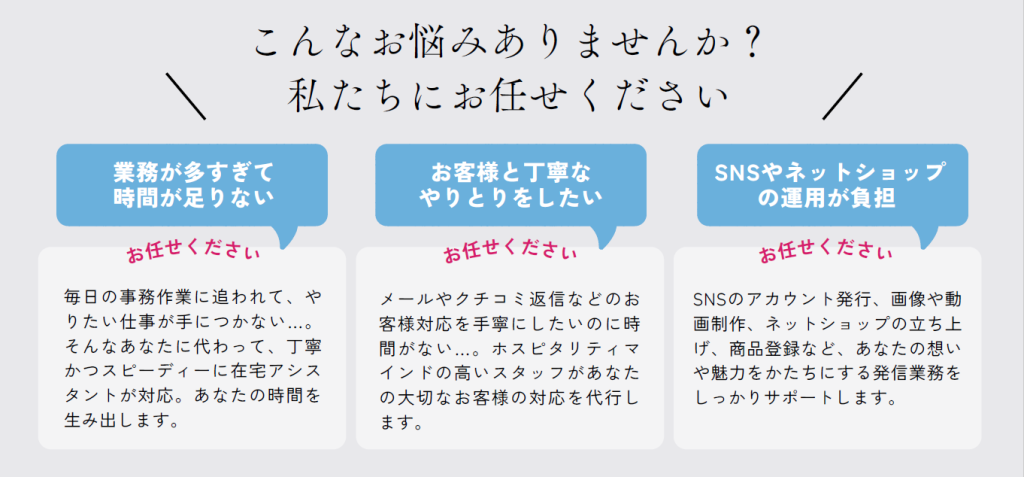 こんなお悩みありませんか？
私たちにお任せください

業務が多すぎて
時間が足りない

お任せください

毎日の事務作業に追われて、やりたい仕事が手につかない…。そんなあなたに代わって、丁寧かつスピーディーに在宅アシスタントが対応。あなたの時間を生み出します。

お客様と丁寧な
やりとりをしたい

お任せください

メールやクチコミ返信などのお客様対応を手寧にしたいのに時間がない…。ホスピタリティマインドの高いスタッフがあなたの大切なお客様の対応を代行します。

SNSやネットショップ
の運用が負担

お任せください

SNSのアカウント発行、画像や動画制作、ネットショップの立ち上げ、商品登録など、あなたの想いや魅力をかたちにする発信業務をしっかりサポートします。